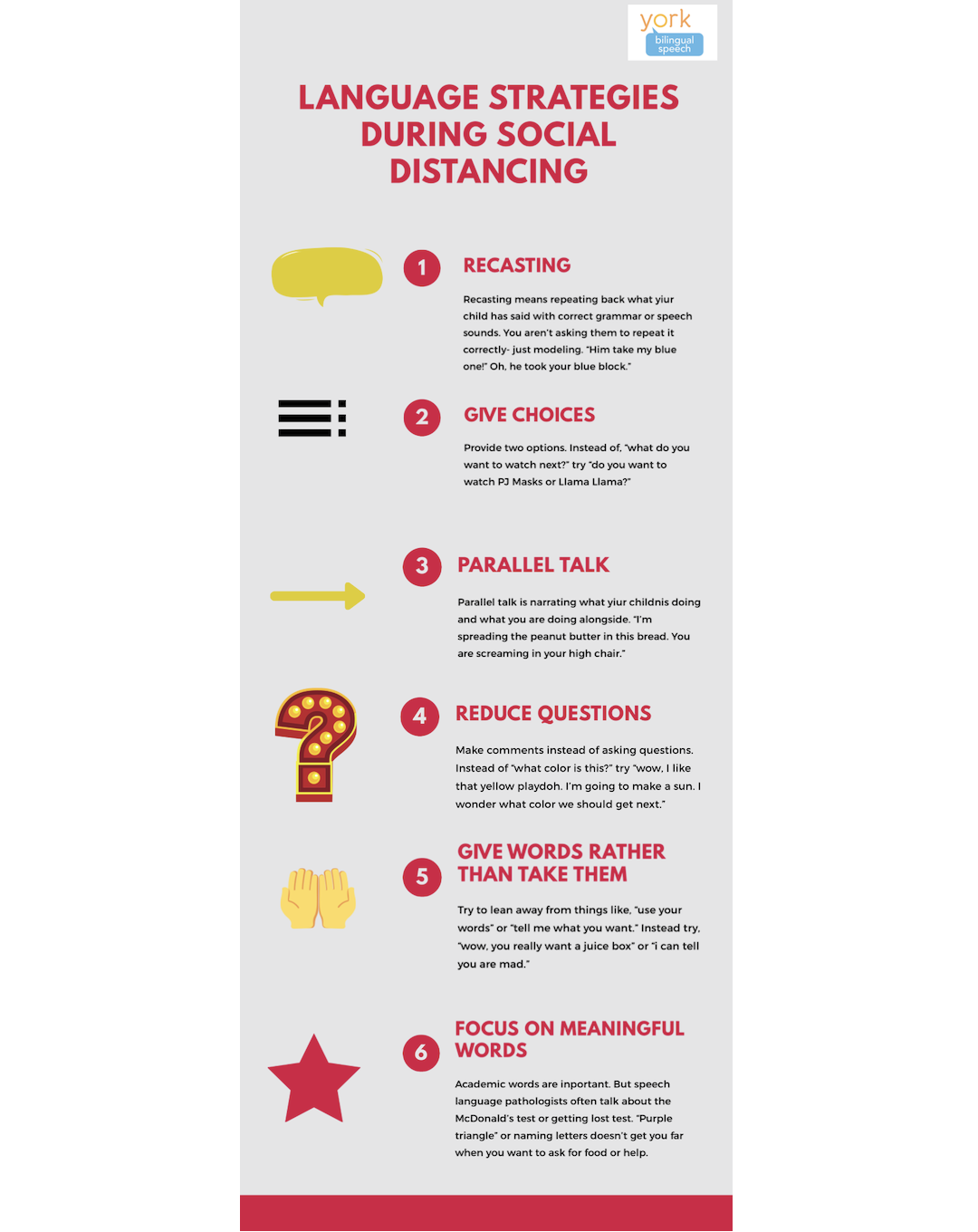 york
bilingual speech

LANGUAGE STRATEGIES DURING SOCIAL DISTANCING

1

RECASTING

Recasting means repeating back what yiur child has said with correct grammar or speech sounds. You aren't asking them to repeat it correctly- just modeling. "Him take my blue one!" Oh, he took your blue block."

2

GIVE CHOICES

Provide two options. Instead of, "what do you want to watch next?" try "do you want to watch PJ Masks or Llama Llama?"

3

PARALLEL TALK

Parallel talk is narrating what yiur childnis doing and what you are doing alongside. "I'm spreading the peanut butter in this bread. You are screaming in your high chair."

4

REDUCE QUESTIONS

Make comments instead of asking questions. Instead of "what color is this?" try "wow, I like that yellow playdoh. I'm going to make a sun. I wonder what color we should get next."

5

GIVE WORDS RATHER THAN TAKE THEM

Try to lean away from things like, "use your words" or "tell me what you want." Instead try, "wow, you really want a juice box" or "i can tell you are mad."

6

FOCUS ON MEANINGFUL WORDS

Academic words are inportant. But speech language pathologists often talk about the McDonald's test or getting lost test. "Purple triangle" or naming letters doesn't get you far when you want to ask for food or help.